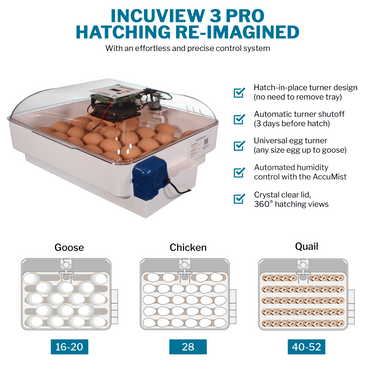 INCUVIEW 3 PRO
HATCHING RE-IMAGINED

With an effortless and precise control system

Hatch-in-place turner design (no need to remove tray)

Automatic turner shutoff (3 days before hatch)

Universal egg turner (any size egg up to goose)

Automated humidity control with the AccuMist

Crystal clear lid, 360° hatching views

Goose

16-20

Chicken

28

Quail

40-52